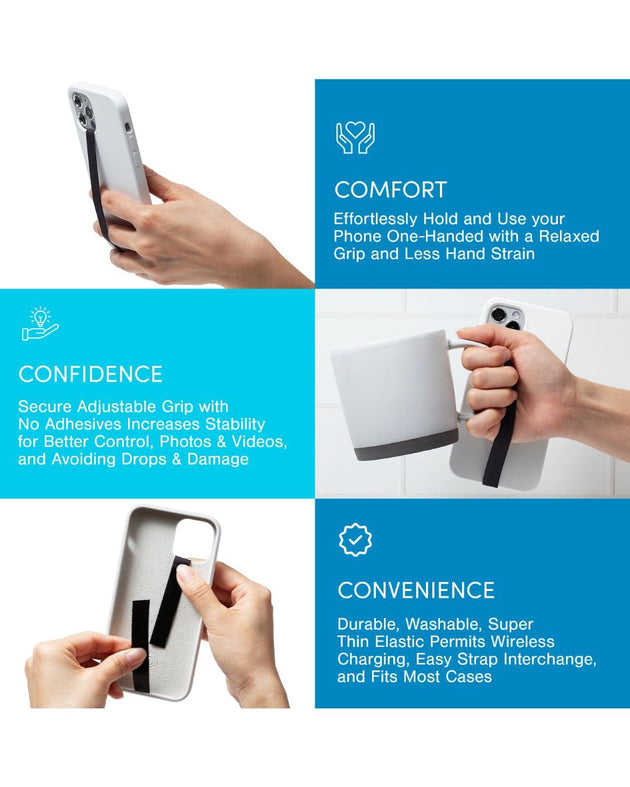 COMFORT

Effortlessly Hold and Use your Phone One-Handed with a Relaxed Grip and Less Hand Strain

CONFIDENCE

Secure Adjustable Grip with No Adhesives Increases Stability for Better Control, Photos & Videos, and Avoiding Drops & Damage

CONVENIENCE

Durable, Washable, Super Thin Elastic Permits Wireless Charging, Easy Strap Interchange, and Fits Most Cases